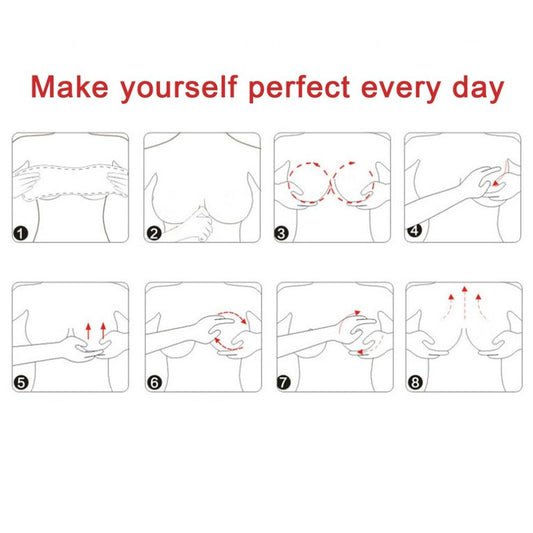 Make yourself perfect every day

1

2

3

4

5

6

7

8